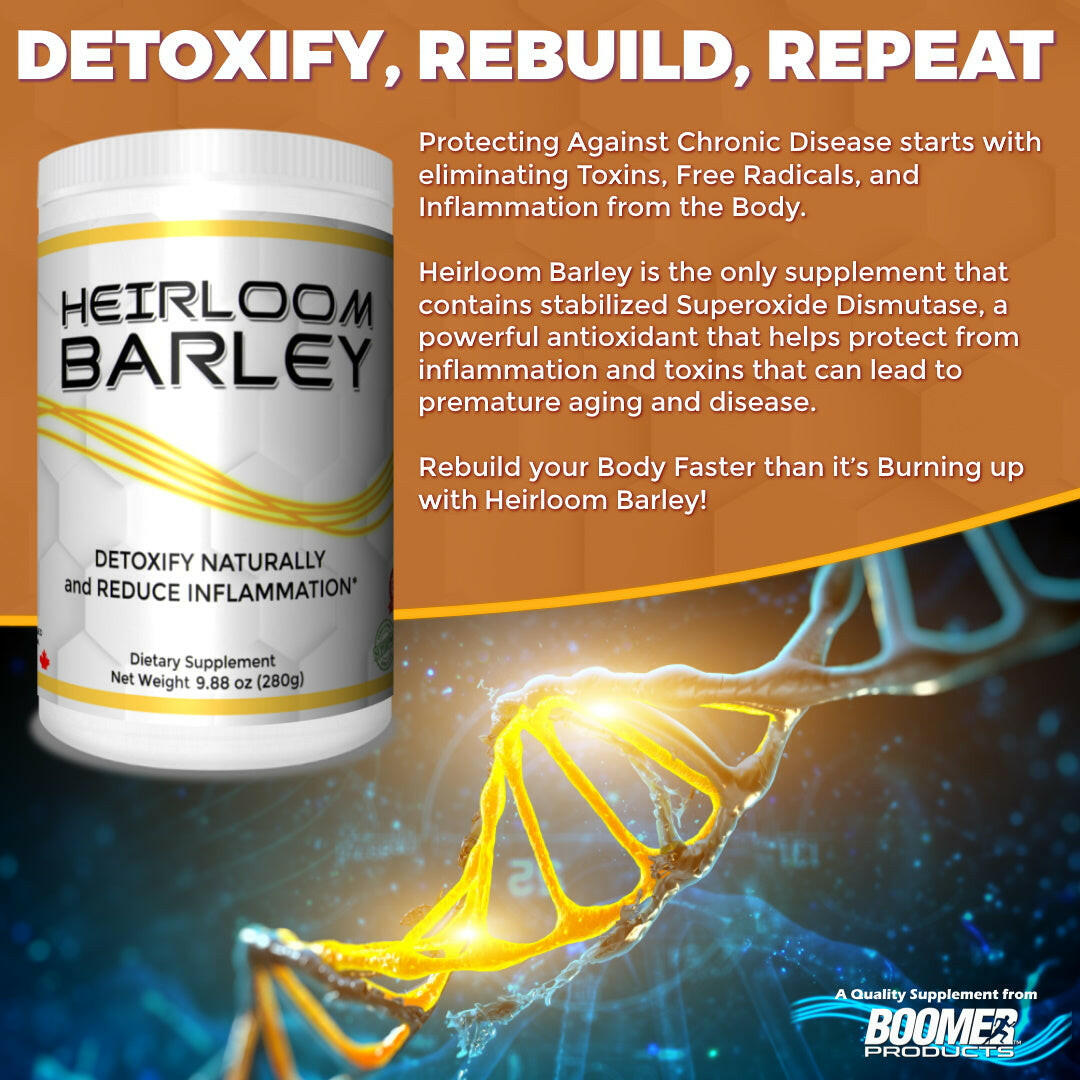 DETOXIFY, REBUILD, REPEAT

HEIRLOOM BARLEY

DETOXIFY NATURALLY and REDUCE INFLAMMATION*

Dietary Supplement
Net Weight 9.88 oz (280g)

Protecting Against Chronic Disease starts with eliminating Toxins, Free Radicals, and Inflammation from the Body.

Heirloom Barley is the only supplement that contains stabilized Superoxide Dismutase, a powerful antioxidant that helps protect from inflammation and toxins that can lead to premature aging and disease.

Rebuild your Body Faster than it's Burning up with Heirloom Barley!

A Quality Supplement from
BOOMER PRODUCTS