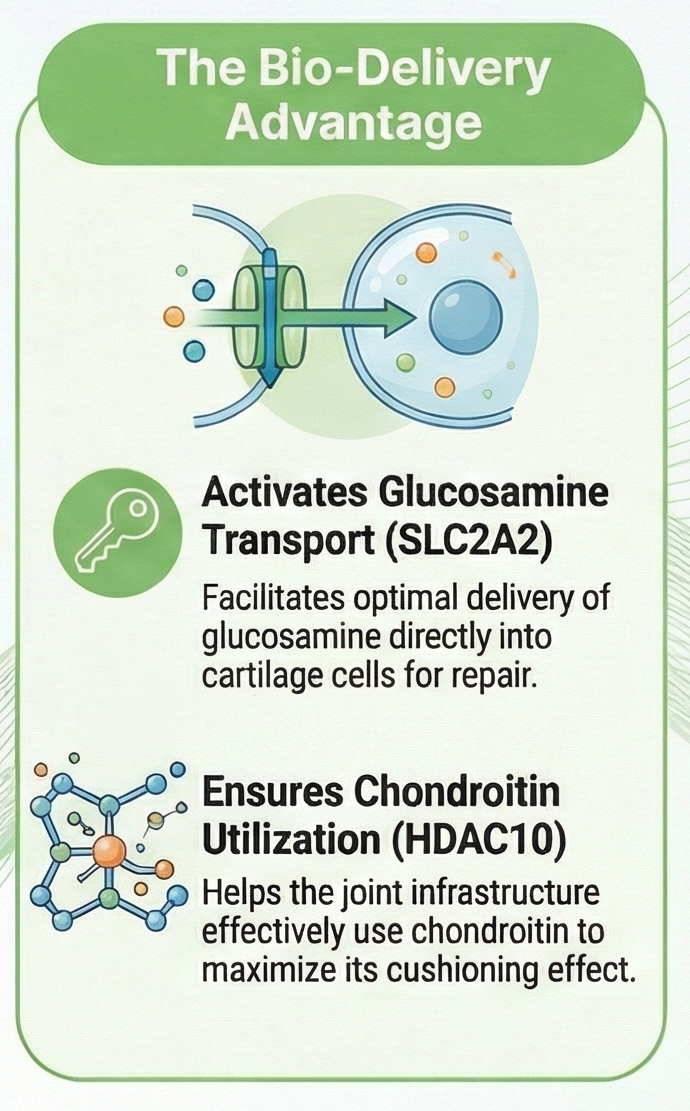 The Bio-Delivery Advantage

Activates Glucosamine Transport (SLC2A2)

Facilitates optimal delivery of glucosamine directly into cartilage cells for repair.

Ensures Chondroitin Utilization (HDAC10)

Helps the joint infrastructure effectively use chondroitin to maximize its cushioning effect.